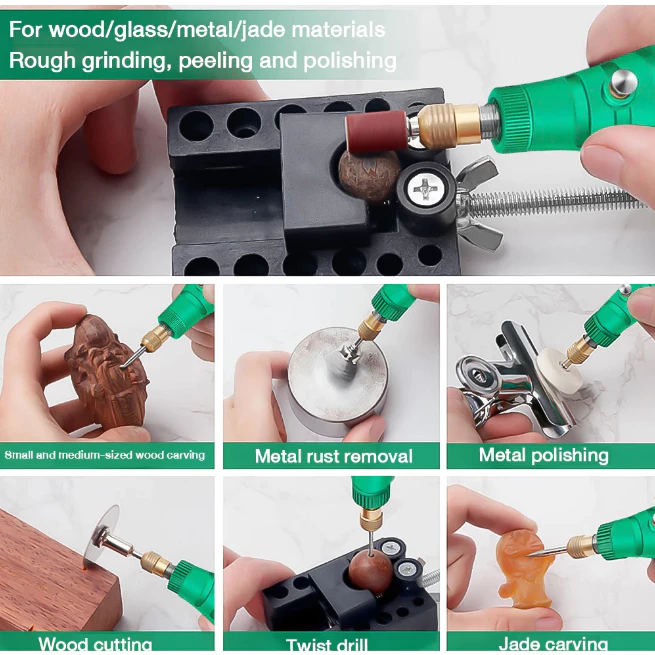 For wood/glass/metal/jade materials
Rough grinding, peeling and polishing

Small and medium-sized wood carving

Metal rust removal

Metal polishing

Wood cutting

Twist drill

Jade carving