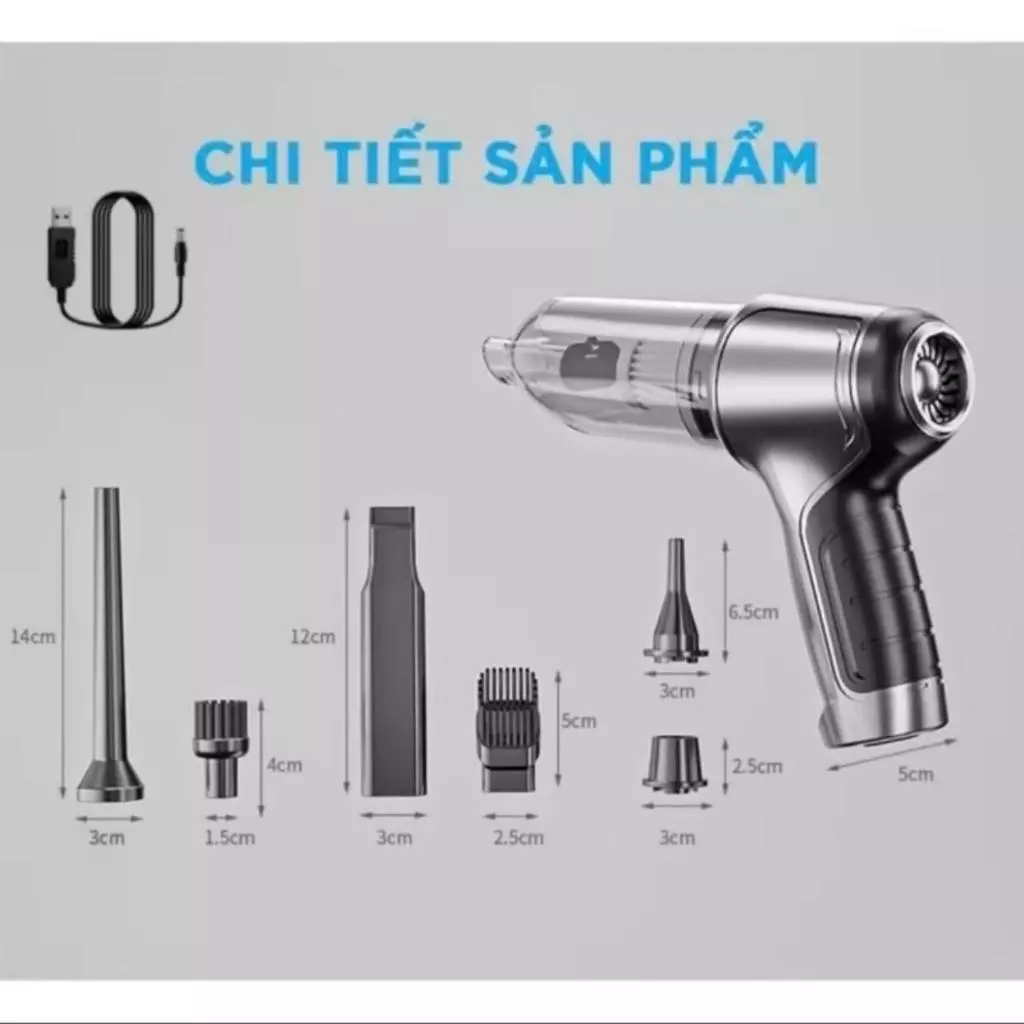 CHI TIẾT SẢN PHẨM

14cm
3cm
4cm
1.5cm
12cm
3cm
5cm
2.5cm
6.5cm
3cm
2.5cm
3cm
5cm