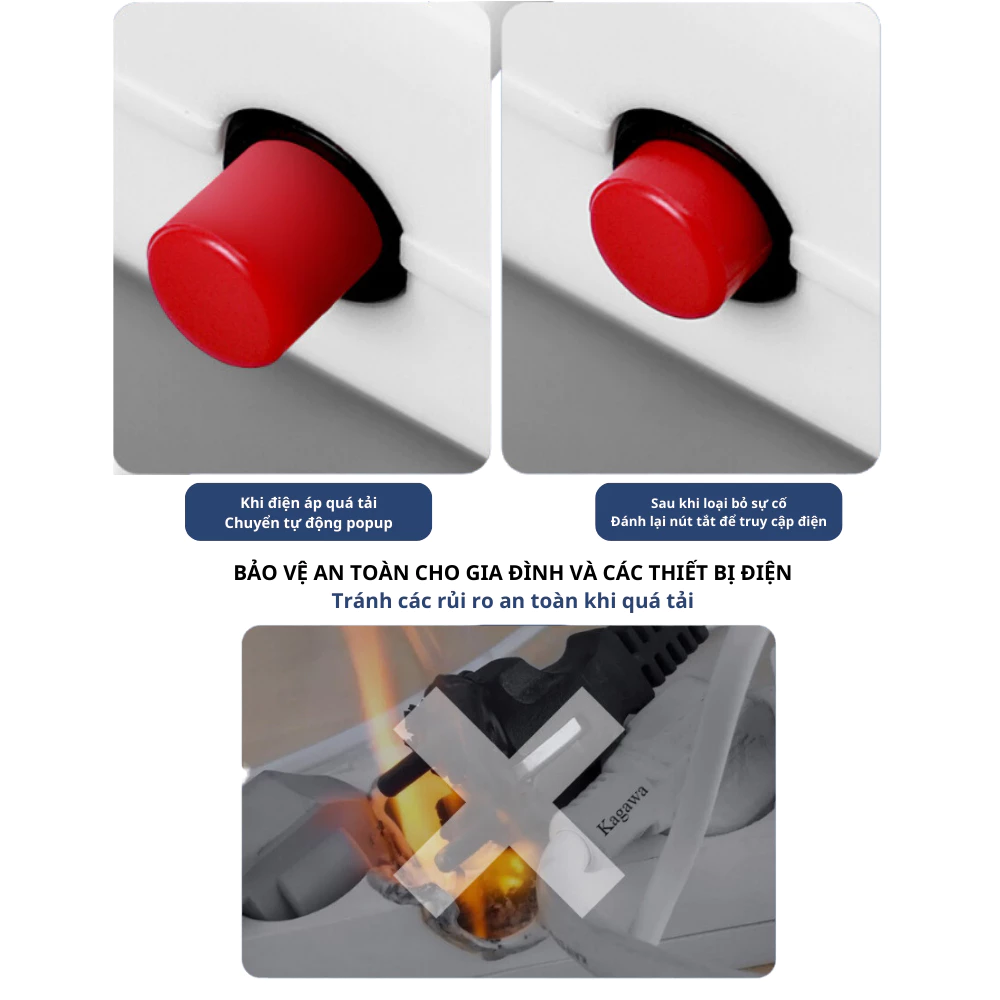 Khi điện áp quá tải
Chuyển tự động popup

Sau khi loại bỏ sự cố
Đánh lại nút tắt để truy cập điện

BẢO VỆ AN TOÀN CHO GIA ĐÌNH VÀ CÁC THIẾT BỊ ĐIỆN
Tránh các rủi ro an toàn khi quá tải

Kagawa