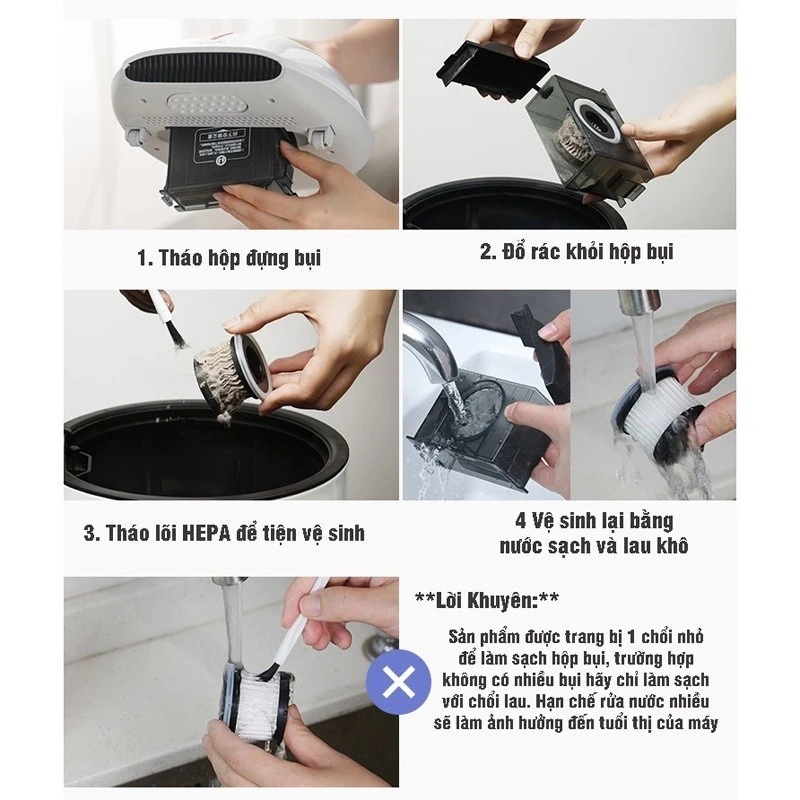 1. Tháo hộp đựng bụi

2. Đổ rác khỏi hộp bụi

3. Tháo lõi HEPA để tiện vệ sinh

4 Vệ sinh lại bằng nước sạch và lau khô

**Lời Khuyên:**

Sản phẩm được trang bị 1 chổi nhỏ để làm sạch hộp bụi, trường hợp không có nhiều bụi hãy chỉ làm sạch với chổi lau. Hạn chế rửa nước nhiều sẽ làm ảnh hưởng đến tuổi thị của máy